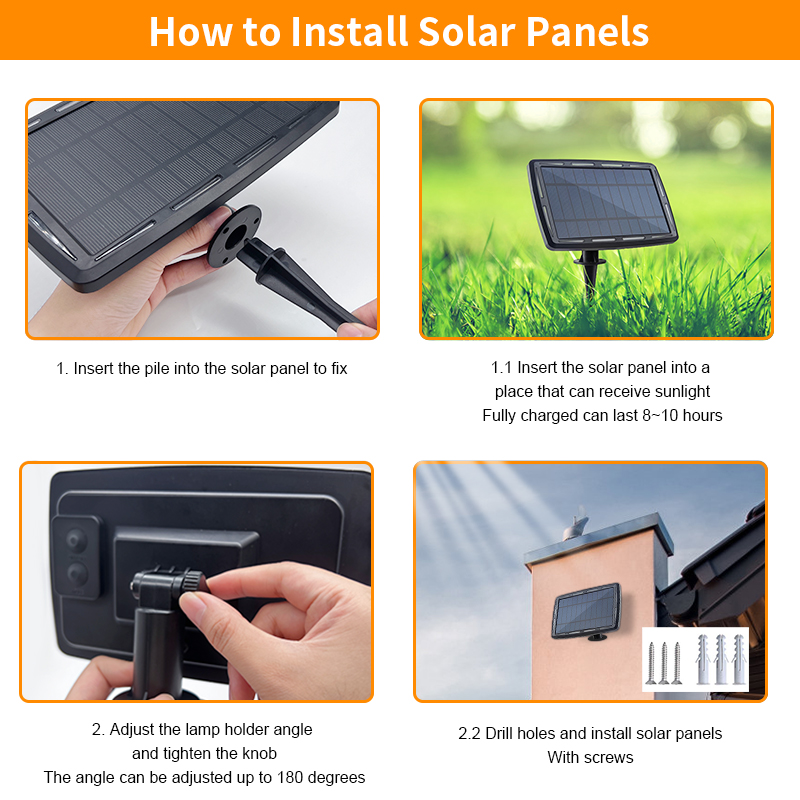 How to Install Solar Panels

1. Insert the pile into the solar panel to fix

1.1 Insert the solar panel into a place that can receive sunlight
Fully charged can last 8~10 hours

2. Adjust the lamp holder angle and tighten the knob
The angle can be adjusted up to 180 degrees

2.2 Drill holes and install solar panels
With screws